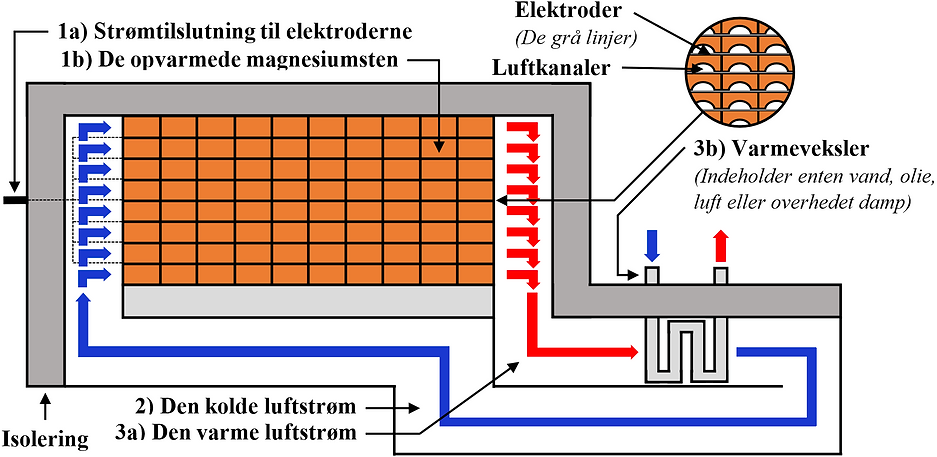 1a) Strømtilslutning til elektroderne
1b) De opvarmede magnesiumsten

Elektroder
(De grå linjer)
Luftkanaler

3b) Varmeveksler
(Indeholder enten vand, olie, luft eller overhedet damp)

2) Den kolde luftstrøm
3a) Den varme luftstrøm

Isolering